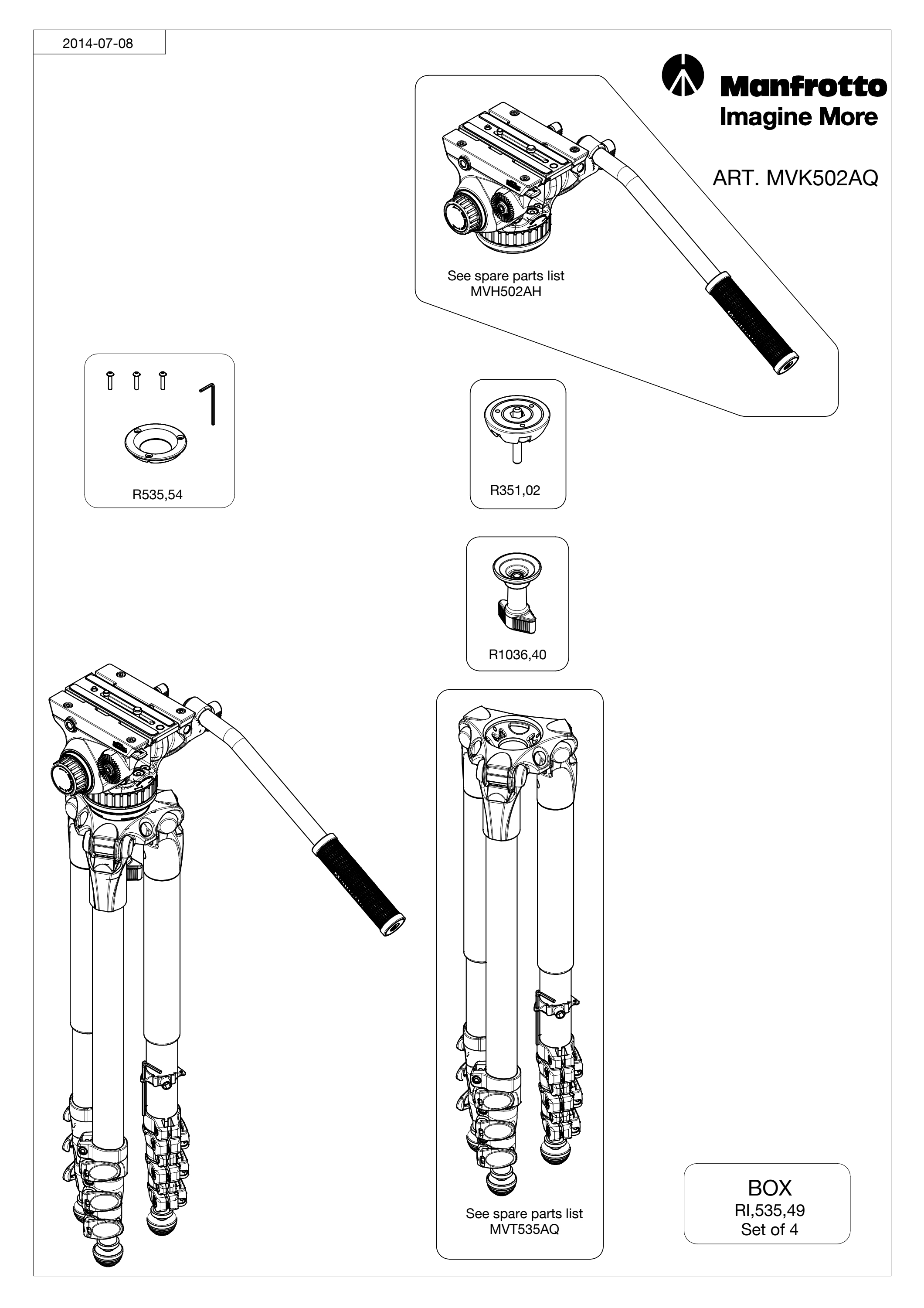 2014-07-08

Manfrotto
Imagine More

ART. MVK502AQ

See spare parts list
MVH502AH

R535,54

R351,02

R1036,40

See spare parts list
MVT535AQ

BOX
RI,535,49
Set of 4