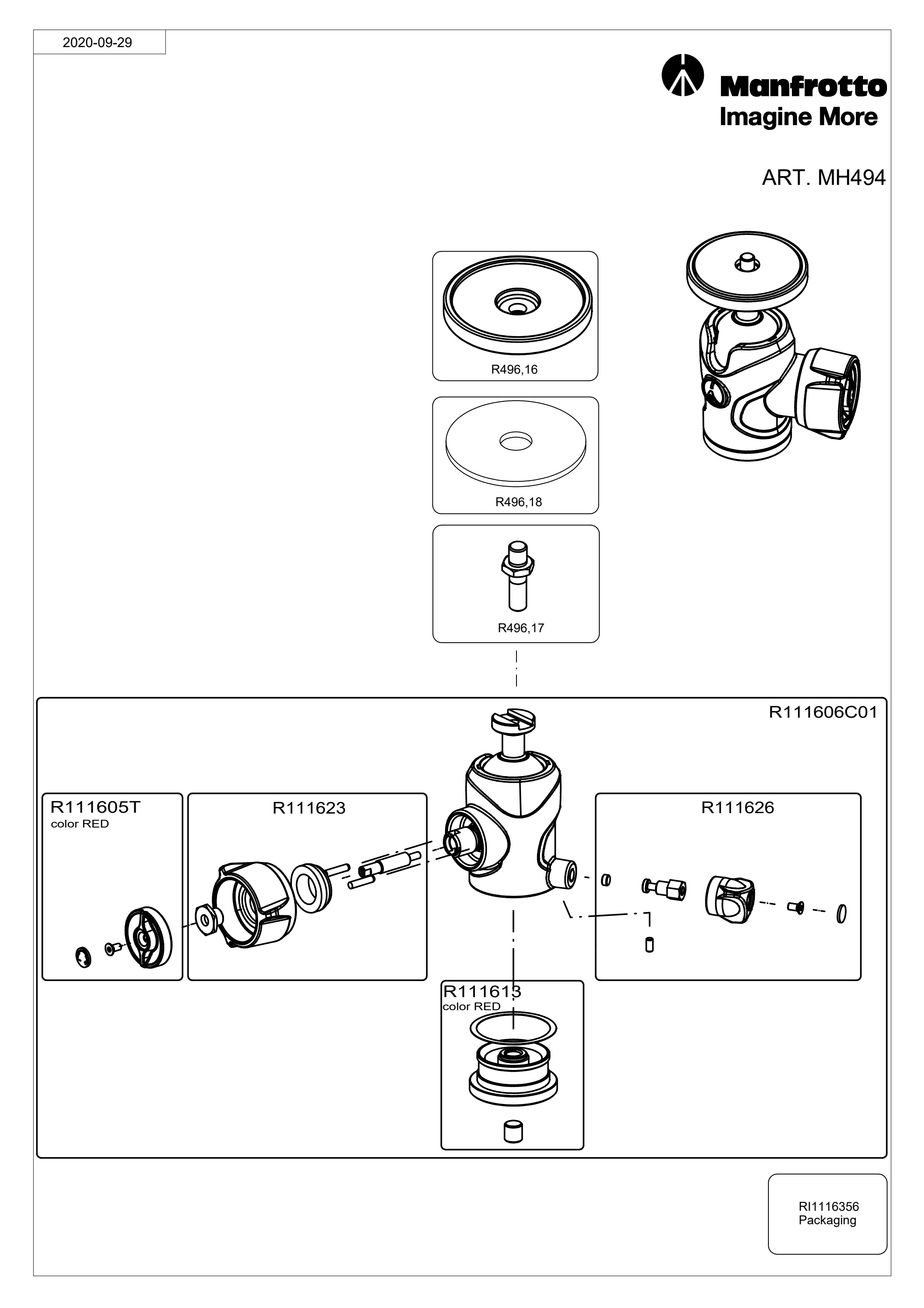 2020-09-29

Manfrotto
Imagine More

ART. MH494

R496,16

R496,18

R496,17

R111606C01

R111605T
color RED

R111623

R111626

R111613
color RED

RI1116356
Packaging